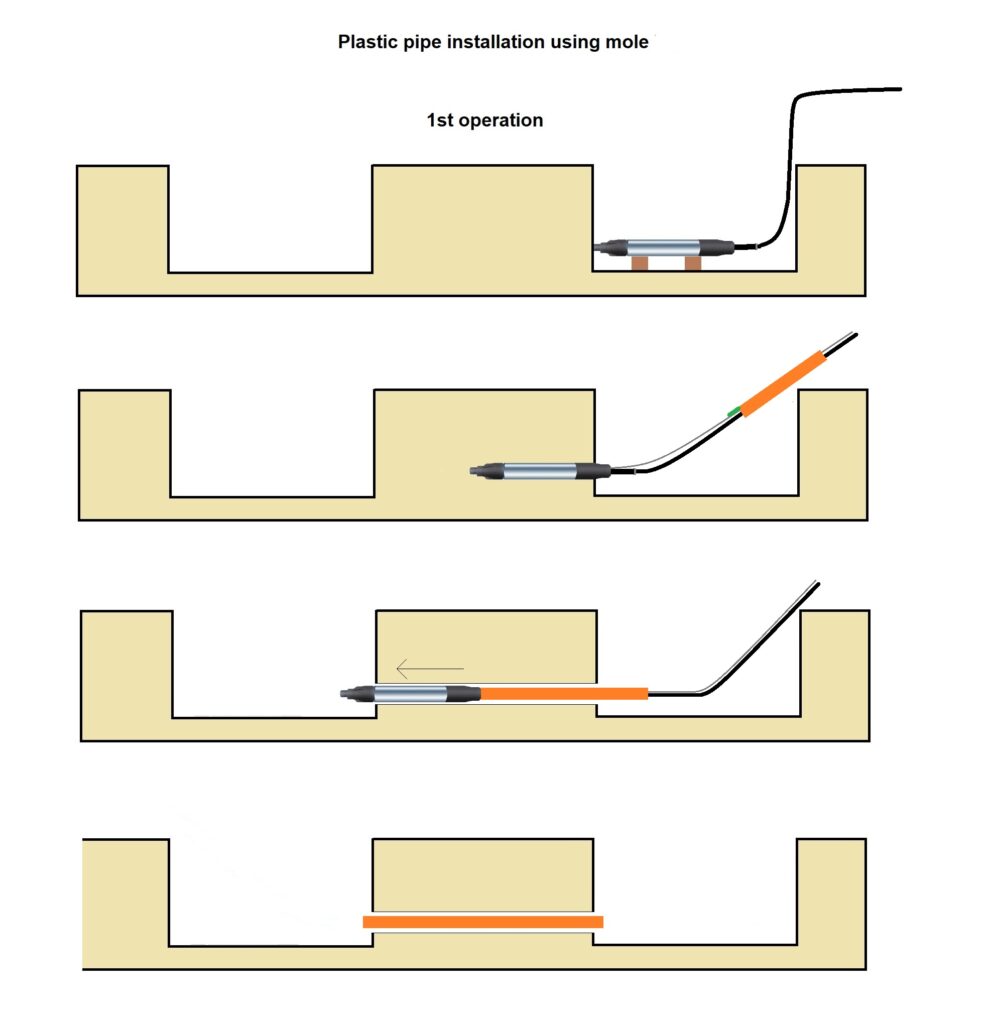 Plastic pipe installation using mole

1st operation