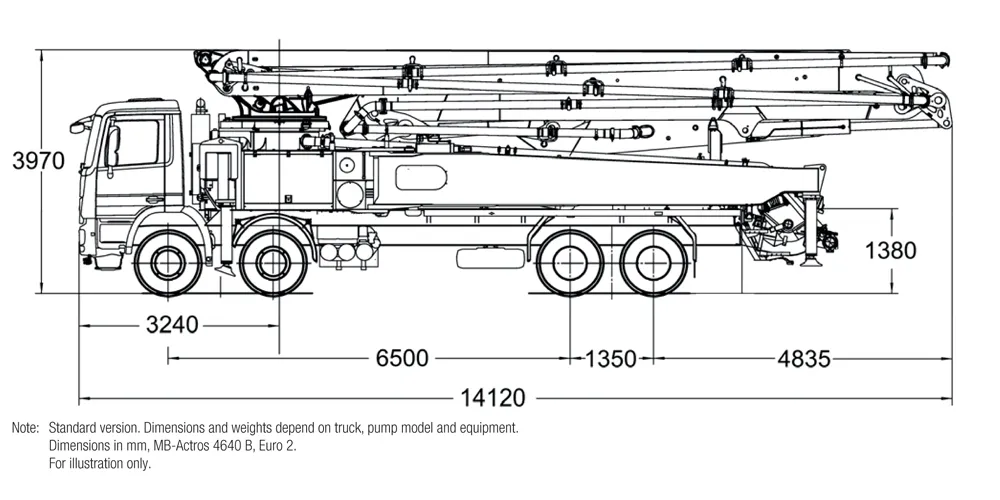 3970

1380

3240

6500

1350

4835

14120

Note: Standard version. Dimensions and weights depend on truck, pump model and equipment.
Dimensions in mm, MB-Actros 4640 B, Euro 2.
For illustration only.